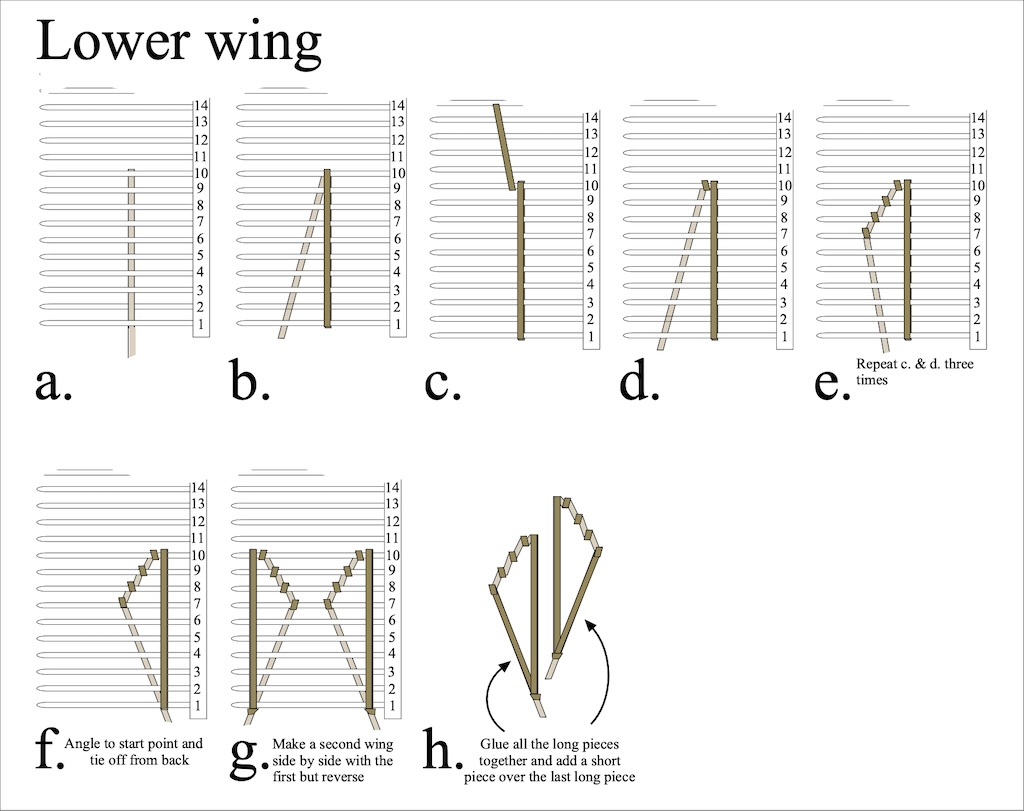 Lower wing

14
13
12
11
10
9
8
7
6
5
4
3
2
1

a.

14
13
12
11
10
9
8
7
6
5
4
3
2
1

b.

14
13
12
11
10
9
8
7
6
5
4
3
2
1

c.

14
13
12
11
10
9
8
7
6
5
4
3
2
1

d.

14
13
12
11
10
9
8
7
6
5
4
3
2
1

e. Repeat c. & d. three times

14
13
12
11
10
9
8
7
6
5
4
3
2
1

f. Angle to start point and tie off from back

14
13
12
11
10
9
8
7
6
5
4
3
2
1

g. Make a second wing side by side with the first but reverse

h. Glue all the long pieces together and add a short piece over the last long piece